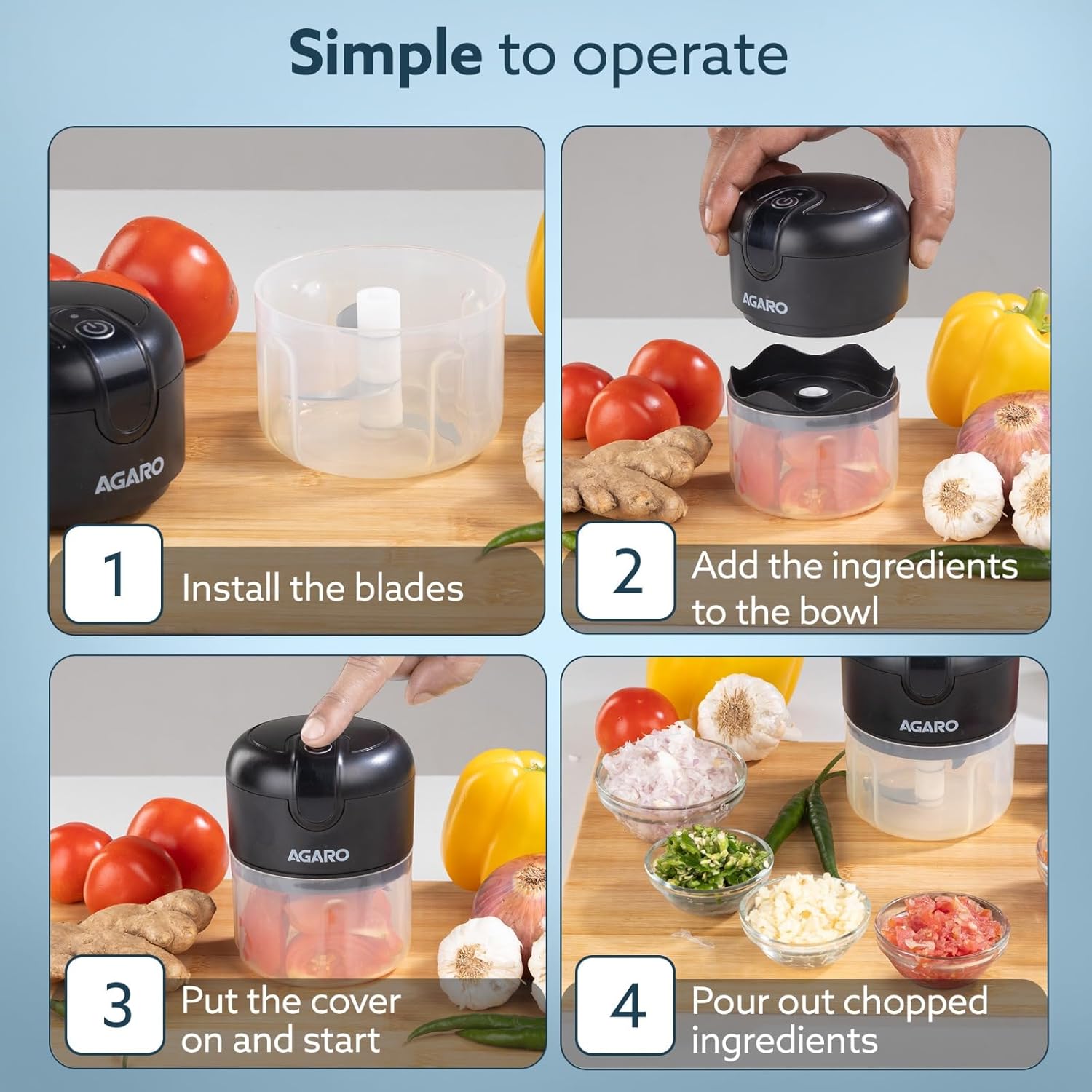 Simple to operate

AGARO

1 Install the blades

AGARO

2 Add the ingredients to the bowl

AGARO

3 Put the cover on and start

AGARO

4 Pour out chopped ingredients